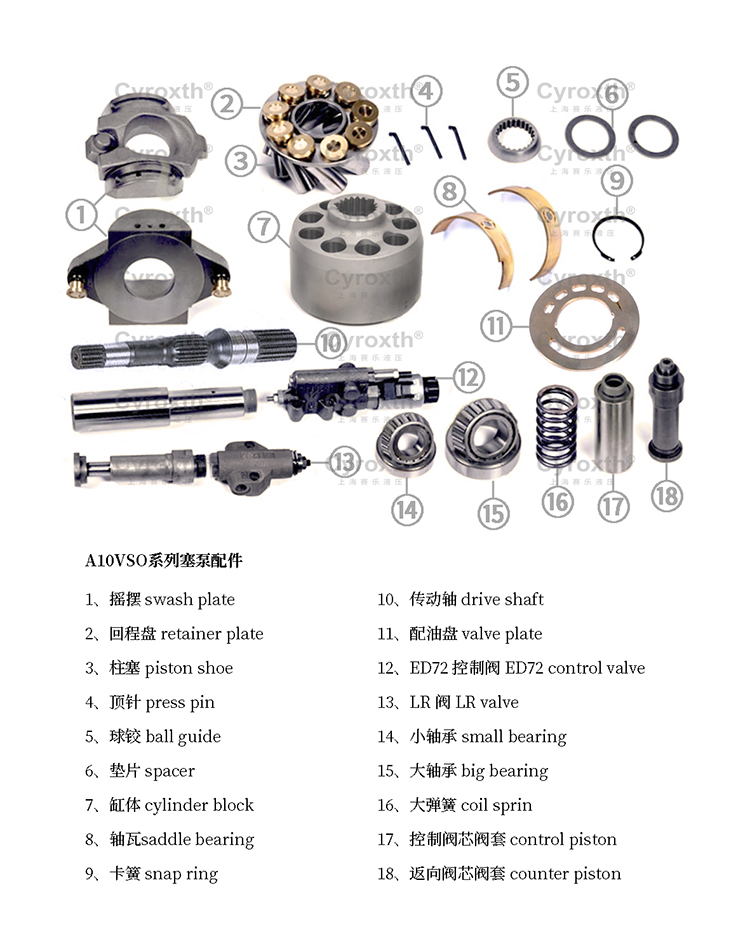 Cyroxth®
上海赛乐液压

1 2 3 4 5 6 7 8 9 10 11 12 13 14 15 16 17 18

A10VSO系列塞泵配件

1、摇摆 swash plate
2、回程盘 retainer plate
3、柱塞 piston shoe
4、顶针 press pin
5、球铰 ball guide
6、垫片 spacer
7、缸体 cylinder block
8、轴瓦saddle bearing
9、卡簧 snap ring

10、传动轴 drive shaft
11、配油盘 valve plate
12、ED72 控制阀 ED72 control valve
13、LR 阀 LR valve
14、小轴承 small bearing
15、大轴承 big bearing
16、大弹簧 coil sprin
17、控制阀芯阀套 control piston
18、返向阀芯阀套 counter piston